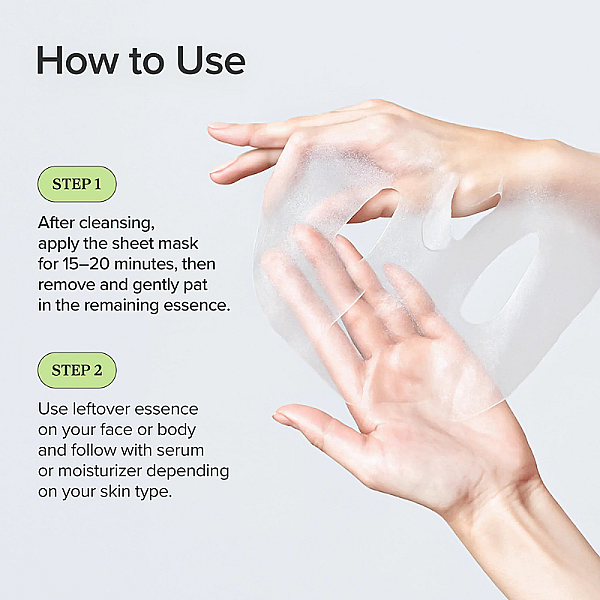 How to Use

STEP 1

After cleansing, apply the sheet mask for 15–20 minutes, then remove and gently pat in the remaining essence.

STEP 2

Use leftover essence on your face or body and follow with serum or moisturizer depending on your skin type.